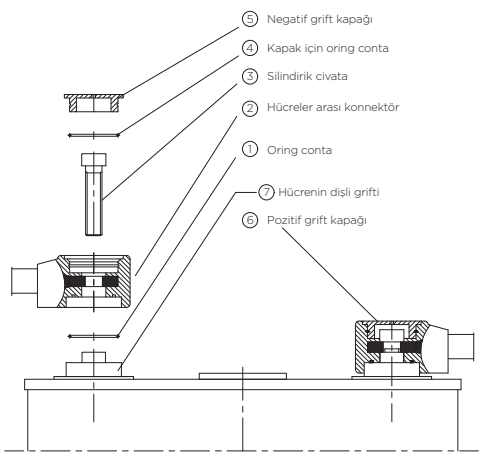 5 Negatif grift kapağı
4 Kapak için oring conta
3 Silindirik civata
2 Hücreler arası konnektör
1 Oring conta
7 Hücrenin dişli grifti
6 Pozitif grift kapağı